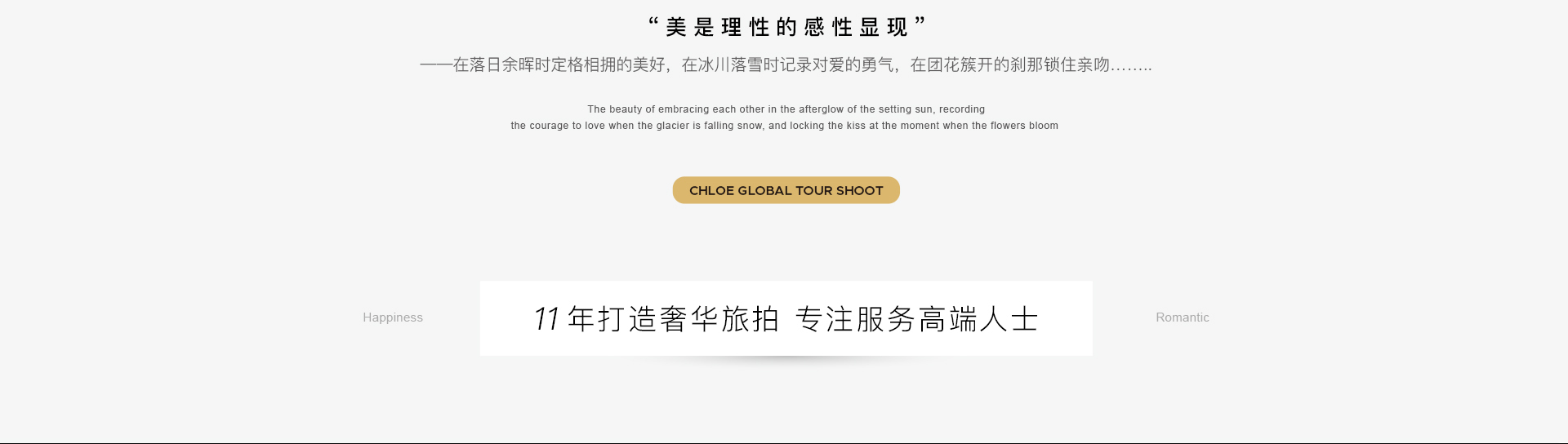 “美是理性的感性显现”

——在落日余晖时定格相拥的美好，在冰川落雪时记录对爱的勇气，在团花簇开的刹那锁住亲吻……..

The beauty of embracing each other in the afterglow of the setting sun, recording the courage to love when the glacier is falling snow, and locking the kiss at the moment when the flowers bloom

CHLOE GLOBAL TOUR SHOOT

Happiness

11年打造奢华旅拍 专注服务高端人士

Romantic